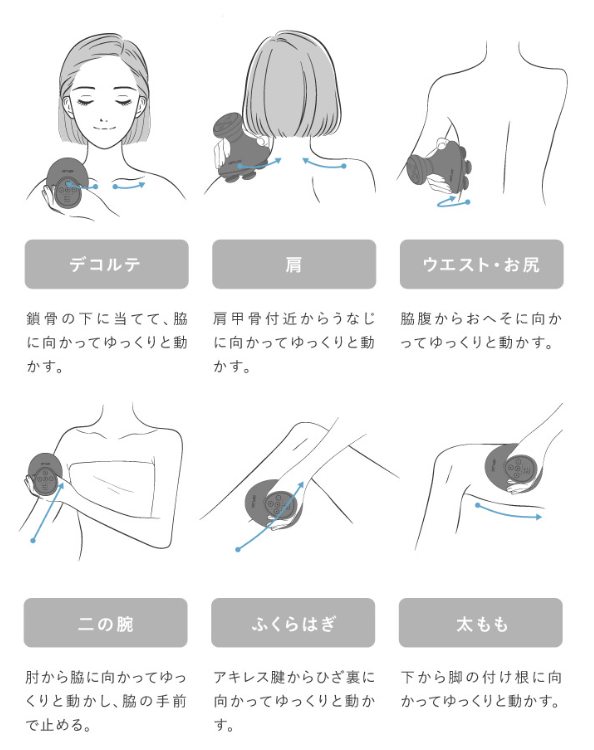 デコルテ

鎖骨の下に当てて、脇に向かってゆっくりと動かす。

肩

肩甲骨付近からうなじに向かってゆっくりと動かす。

ウエスト・お尻

脇腹からおへそに向かってゆっくりと動かす。

二の腕

肘から脇に向かってゆっくりと動かし、脇の手前で止める。

ふくらはぎ

アキレス腱からひざ裏に向かってゆっくりと動かす。

太もも

下から脚の付け根に向かってゆっくりと動かす。