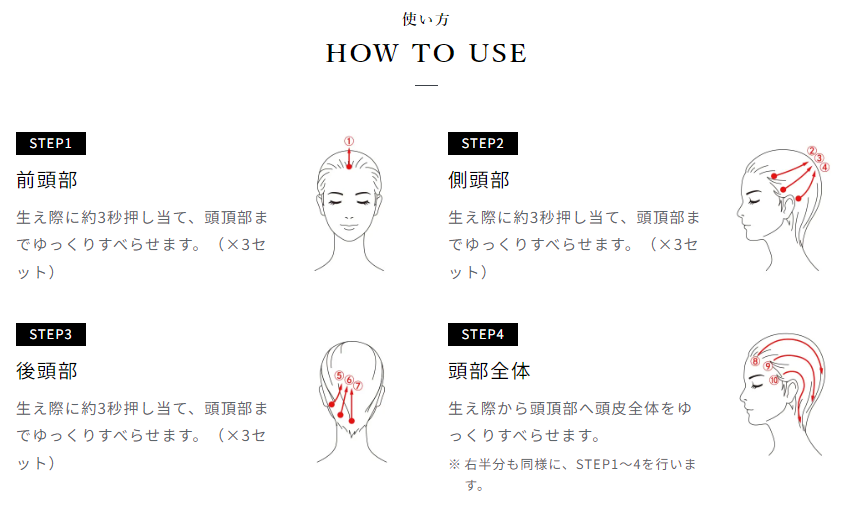 使い方
HOW TO USE

STEP1
前頭部
生え際に約3秒押し当て、頭頂部までゆっくりすべらせます。（×3セット）

①

STEP2
側頭部
生え際に約3秒押し当て、頭頂部までゆっくりすべらせます。（×3セット）

②③④

STEP3
後頭部
生え際に約3秒押し当て、頭頂部までゆっくりすべらせます。（×3セット）

⑤⑥⑦

STEP4
頭部全体
生え際から頭頂部へ頭皮全体をゆっくりすべらせます。
※ 右半分も同様に、STEP1～4を行います。

⑧⑨⑩